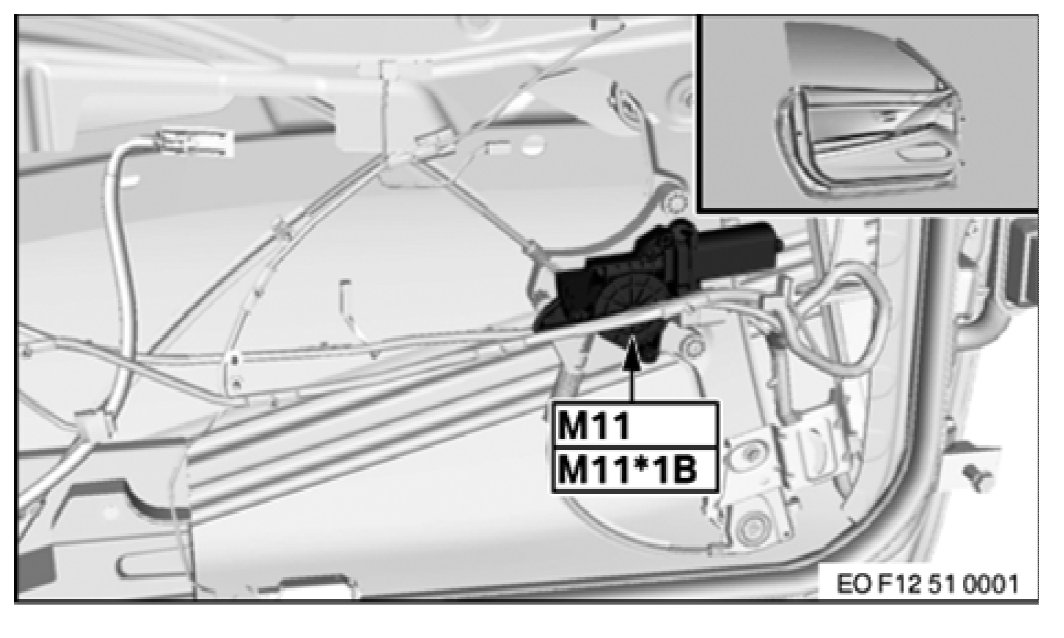 M11
M11*1B
EO F12 51 0001