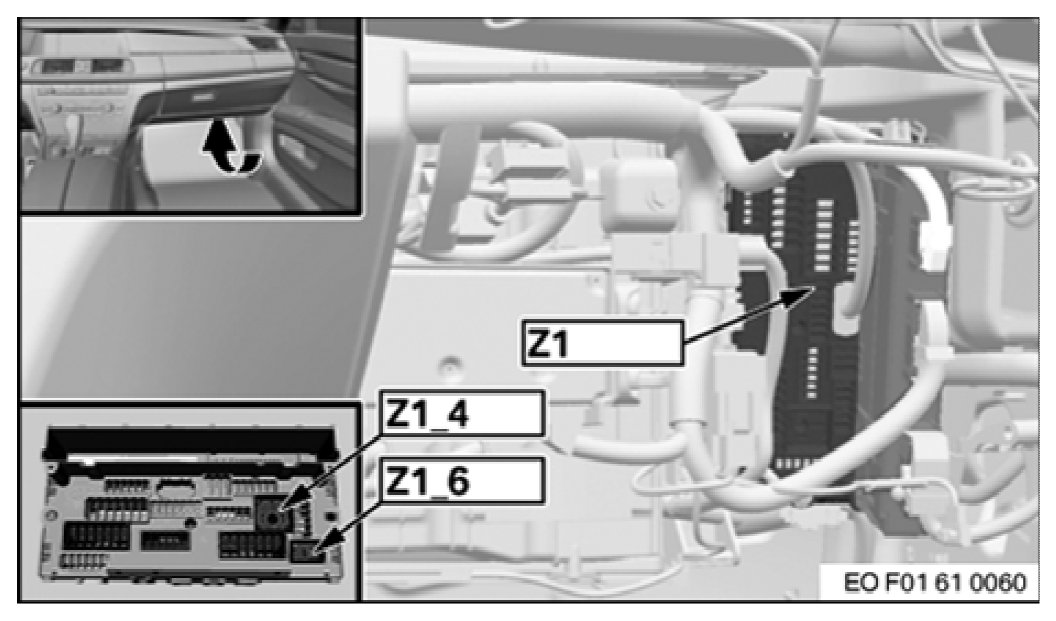 Z1

Z1_4

Z1_6

EO F01 61 0060