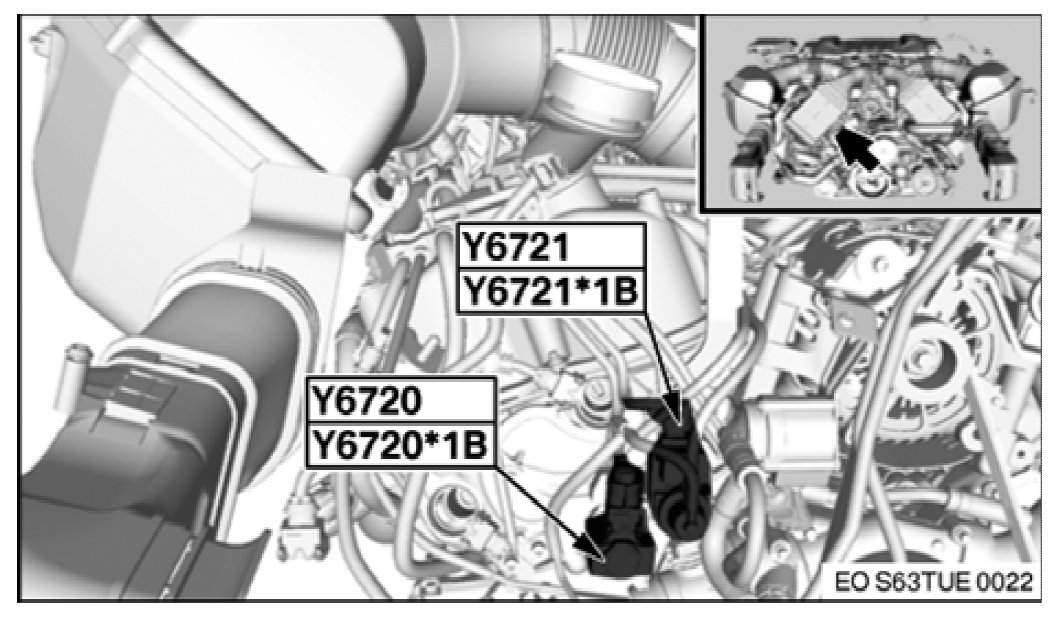 Y6721
Y6721*1B

Y6720
Y6720*1B

EO S63TUE 0022