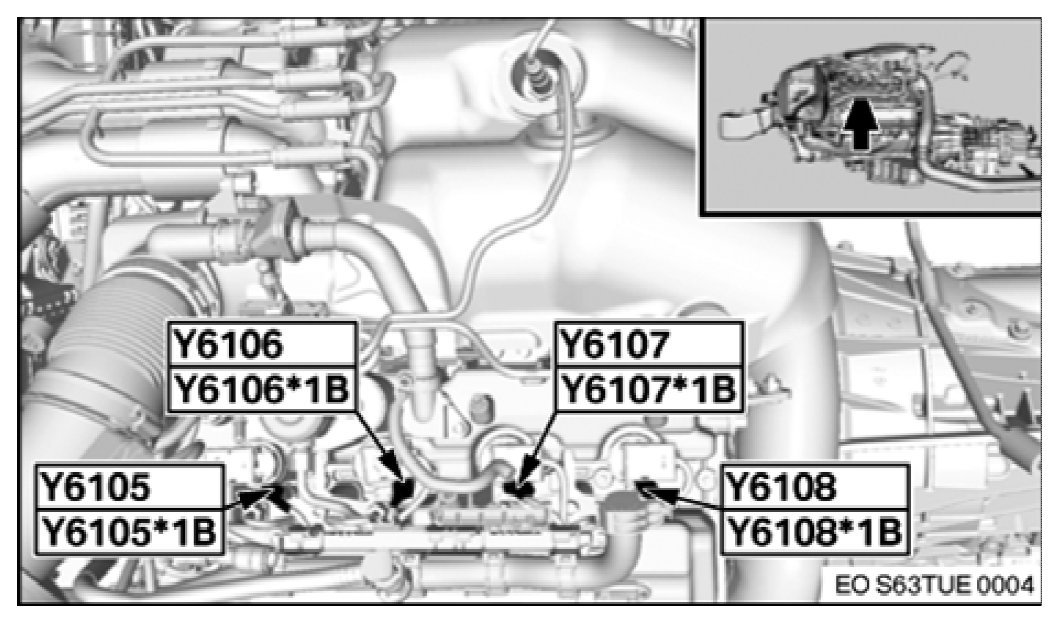 Y6106
Y6106*1B

Y6107
Y6107*1B

Y6105
Y6105*1B

Y6108
Y6108*1B

EO S63TUE 0004