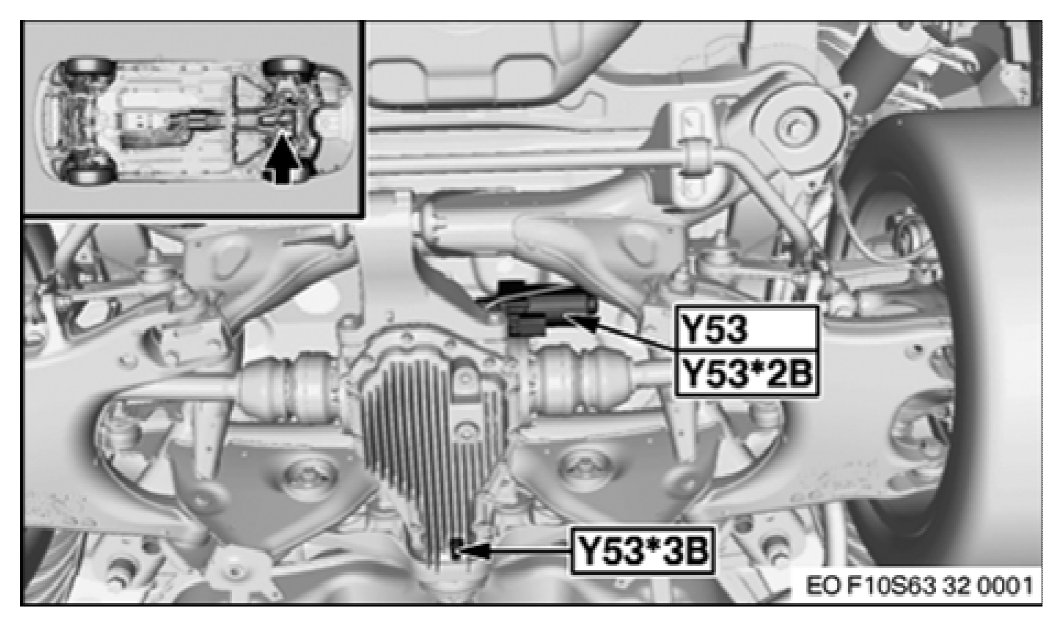 Y53
Y53*2B
Y53*3B
EO F10S63 32 0001