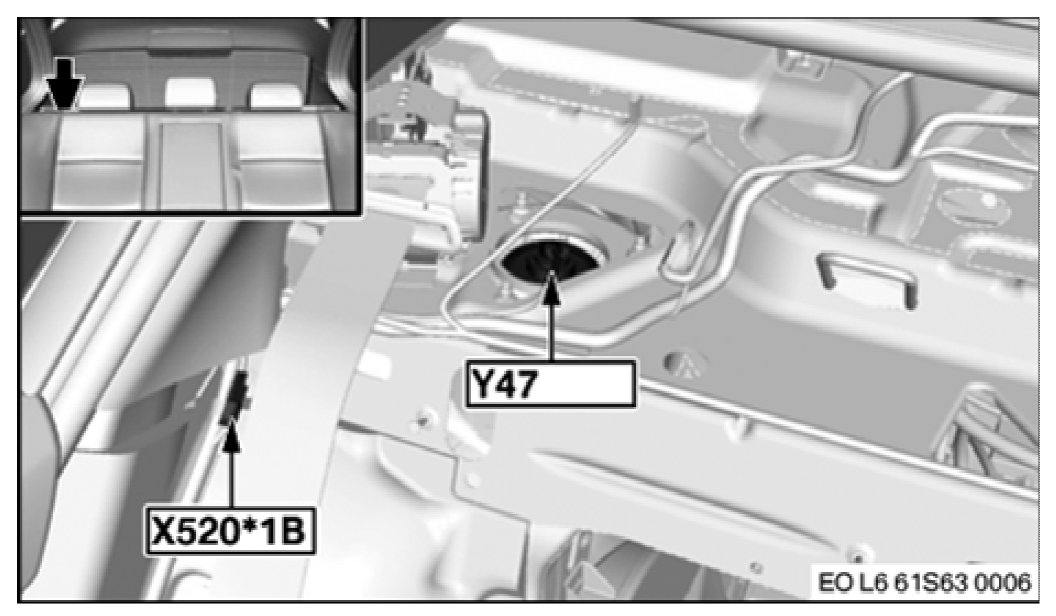 Y47

X520*1B

EO L6 61S63 0006