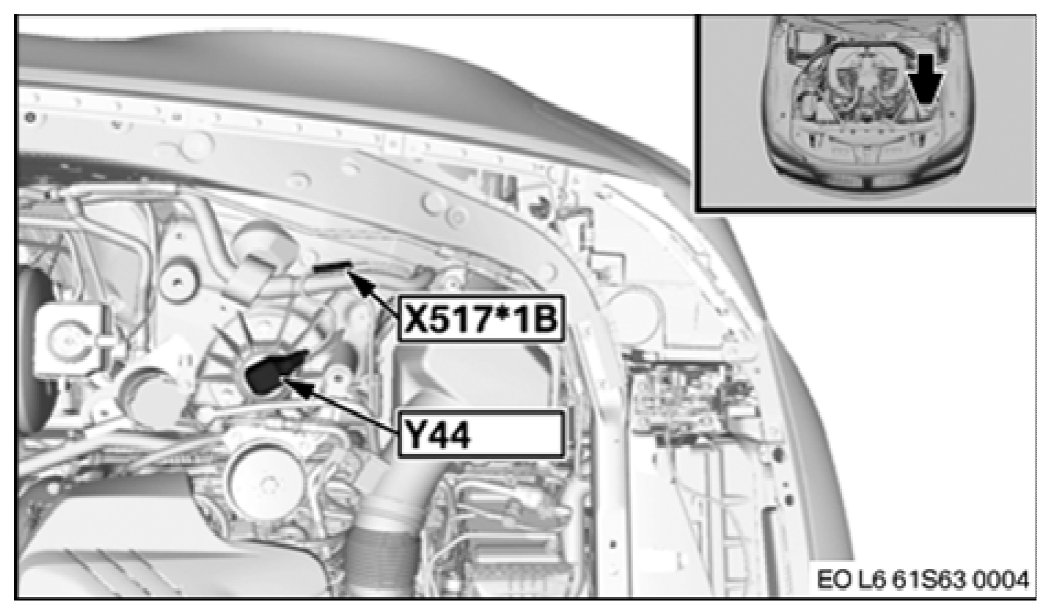 X517*1B

Y44

EO L6 61S63 0004