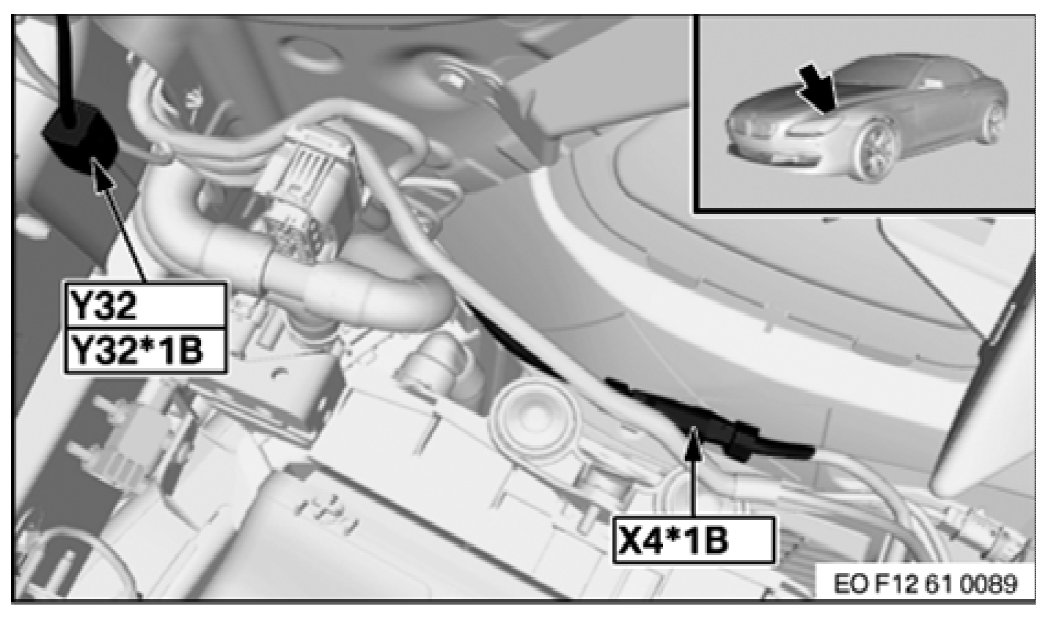 Y32
Y32*1B
X4*1B
EO F12 61 0089