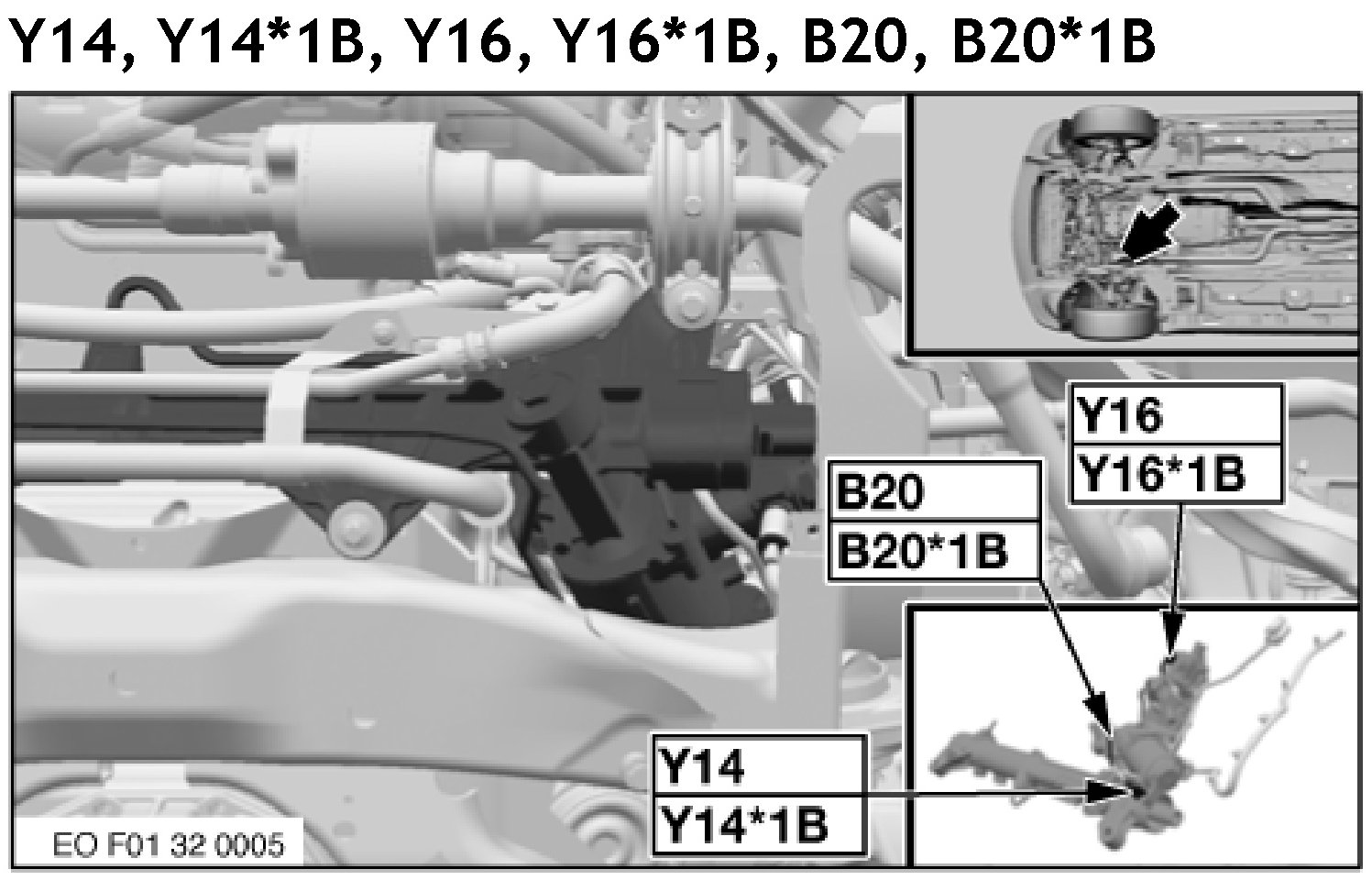 Y14, Y14*1B, Y16, Y16*1B, B20, B20*1B

Y16
Y16*1B

B20
B20*1B

Y14
Y14*1B

EO F01 32 0005