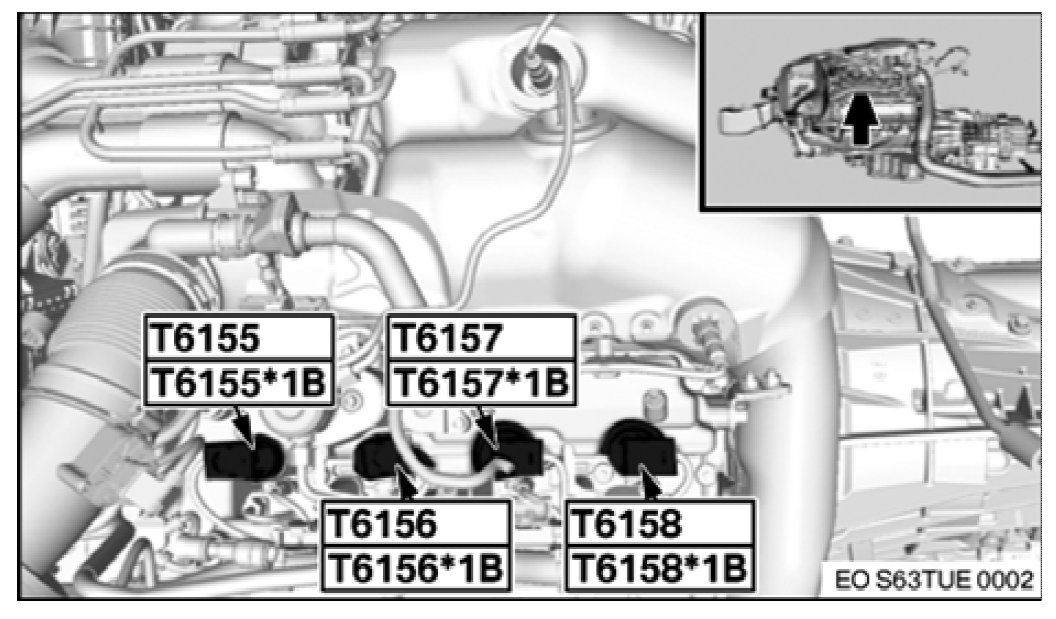 T6155
T6155*1B

T6157
T6157*1B

T6156
T6156*1B

T6158
T6158*1B

EO S63TUE 0002