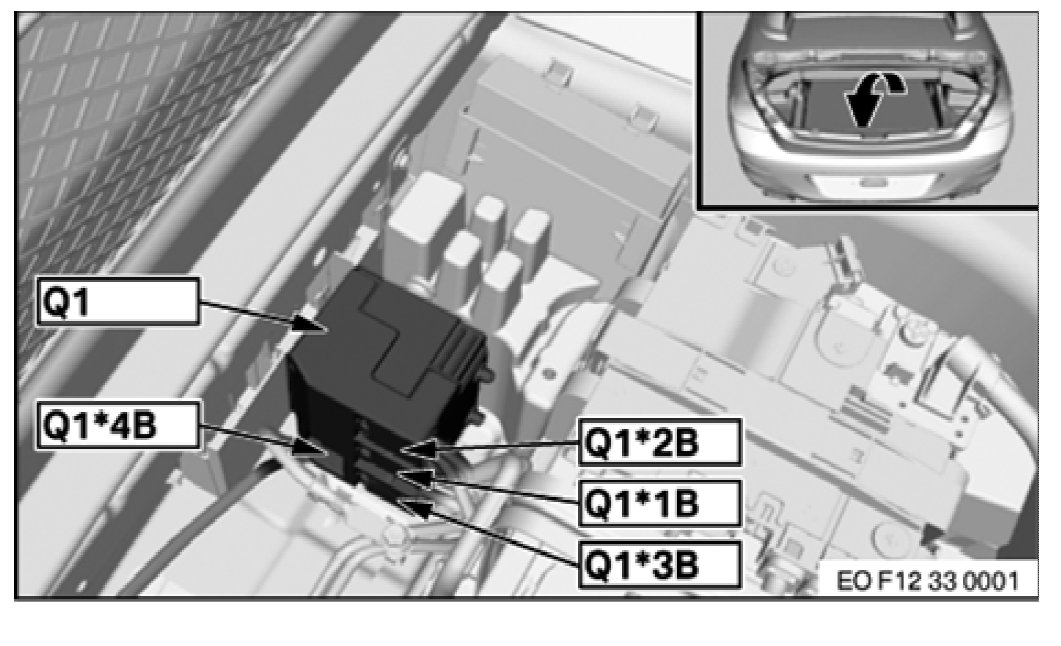 Q1
Q1*4B
Q1*2B
Q1*1B
Q1*3B
EO F12 33 0001