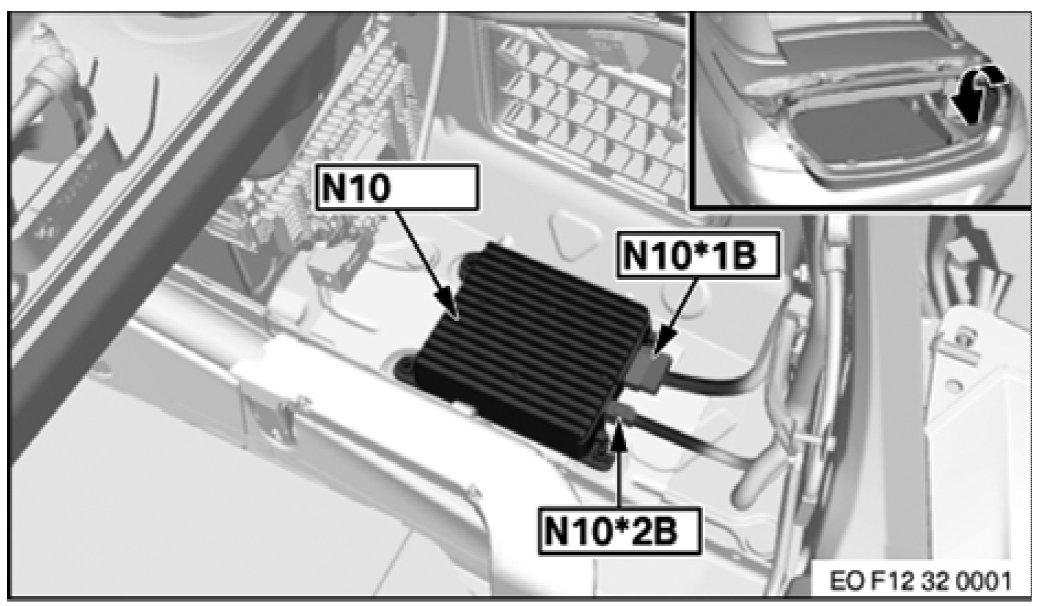 N10

N10*1B

N10*2B

EO F12 32 0001