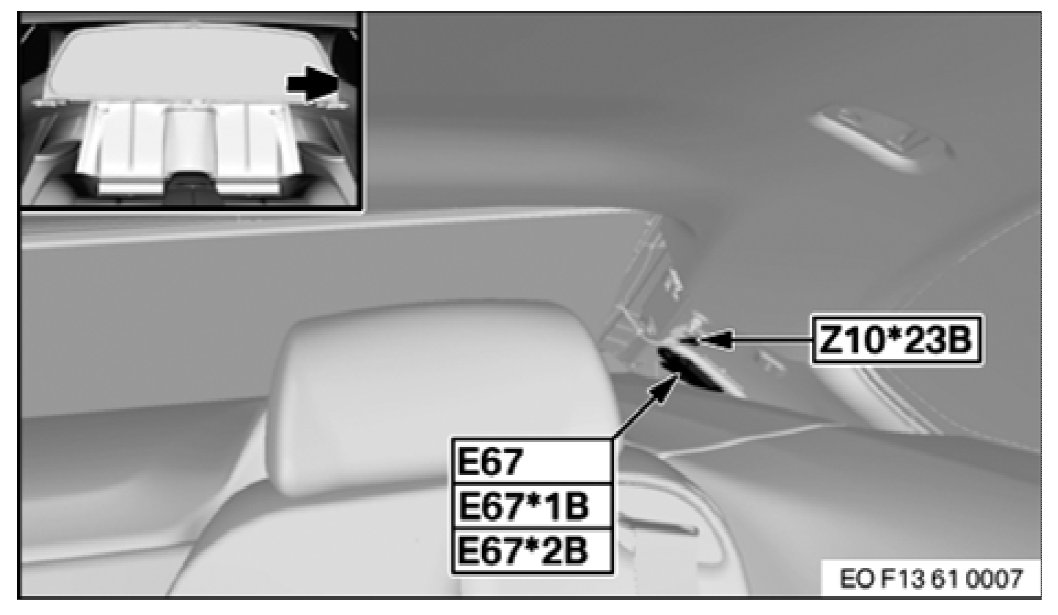 Z10*23B

E67
E67*1B
E67*2B

EO F13 61 0007