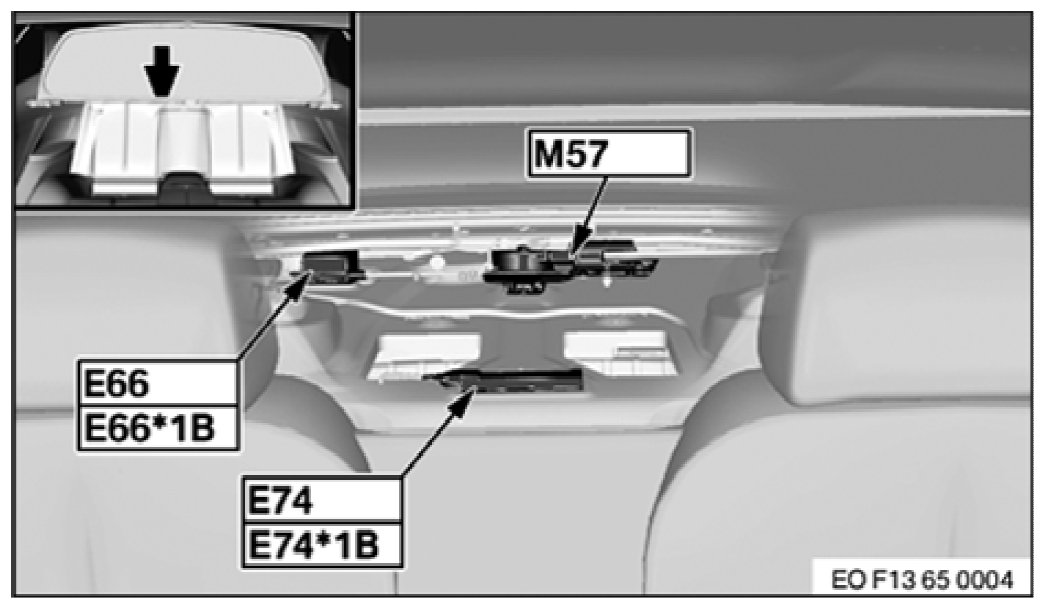 M57

E66
E66*1B

E74
E74*1B

EO F13 65 0004