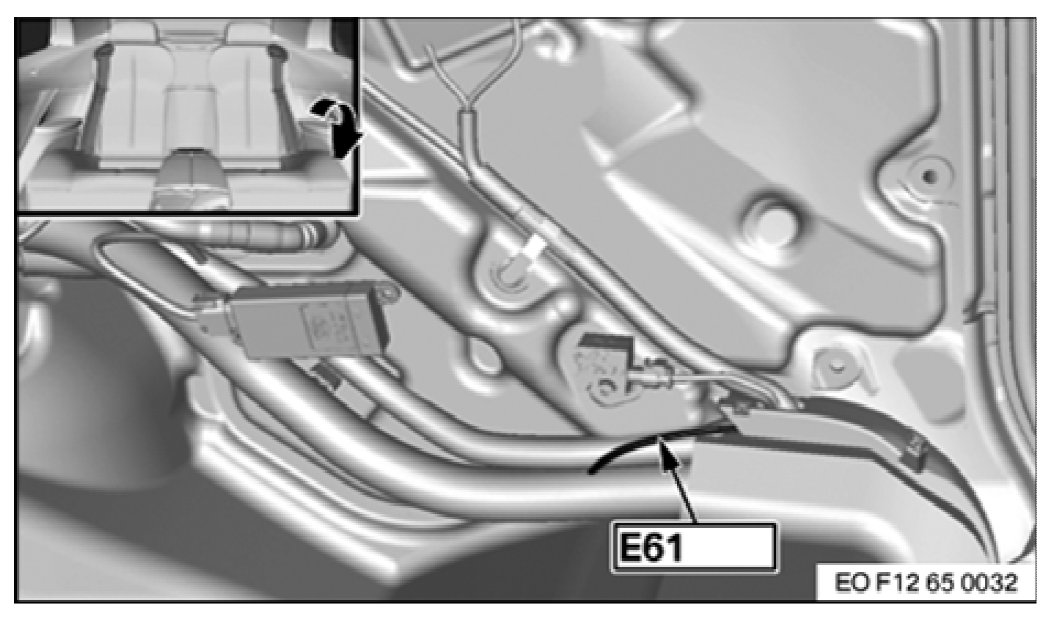 E61

EO F12 65 0032