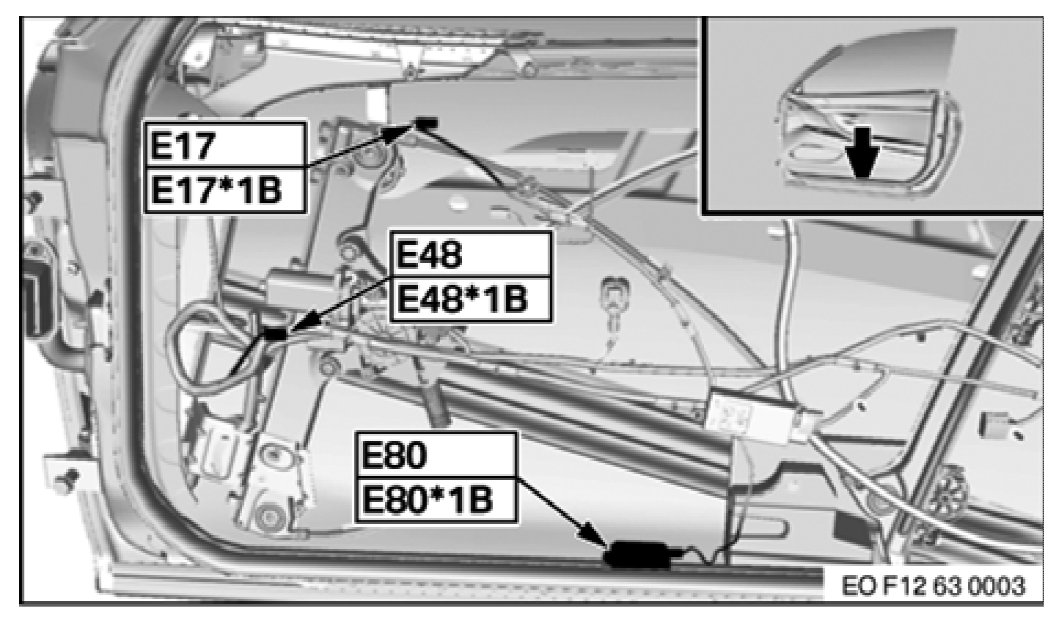 E17
E17*1B

E48
E48*1B

E80
E80*1B

EO F12 63 0003