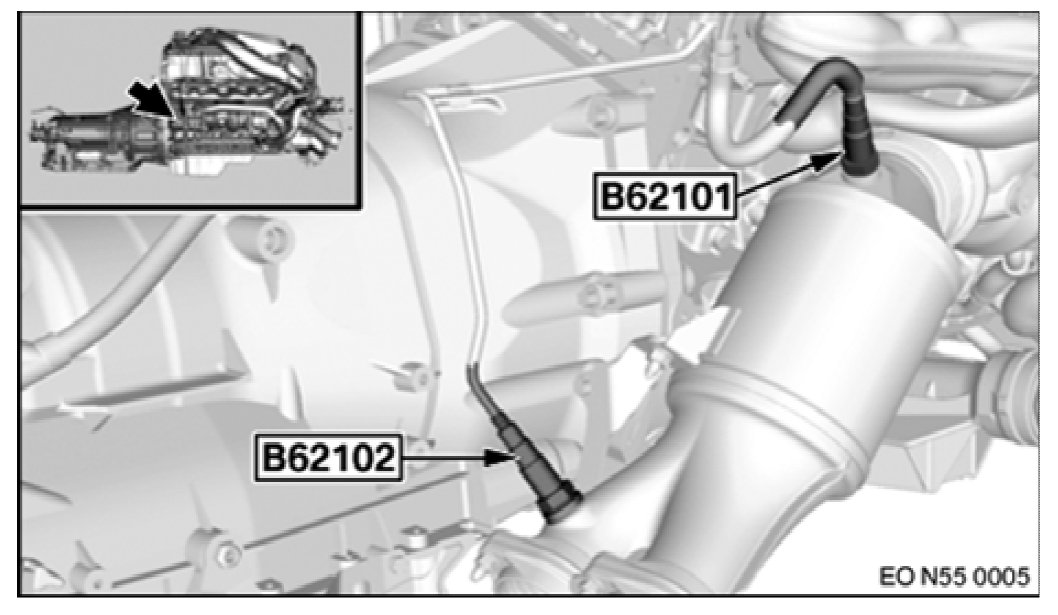 B62101

B62102

EO N55 0005