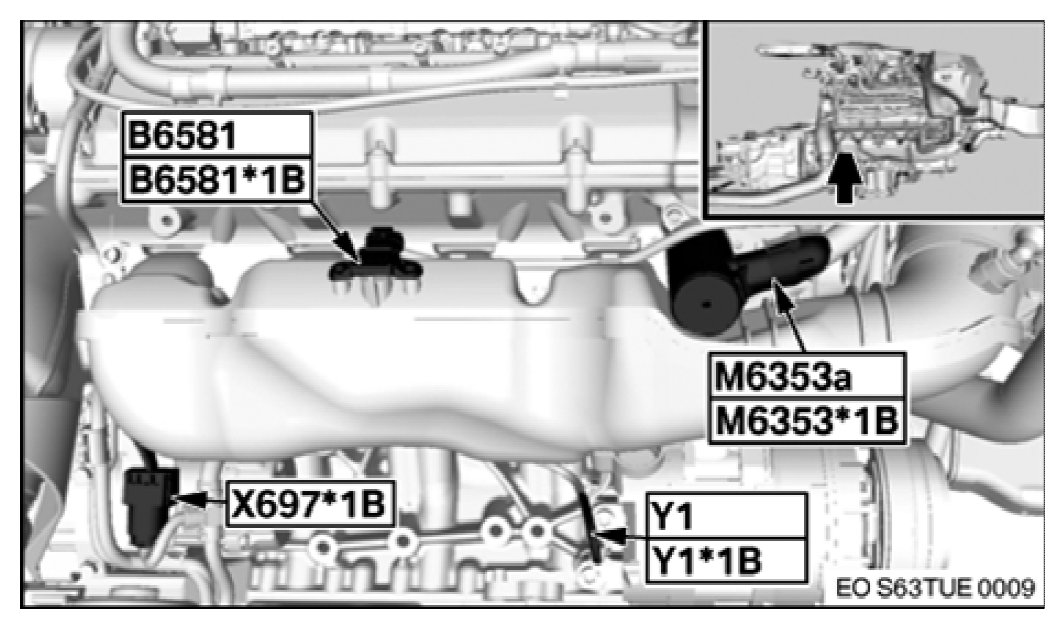 B6581
B6581*1B

M6353a
M6353*1B

X697*1B

Y1
Y1*1B

EO S63TUE 0009