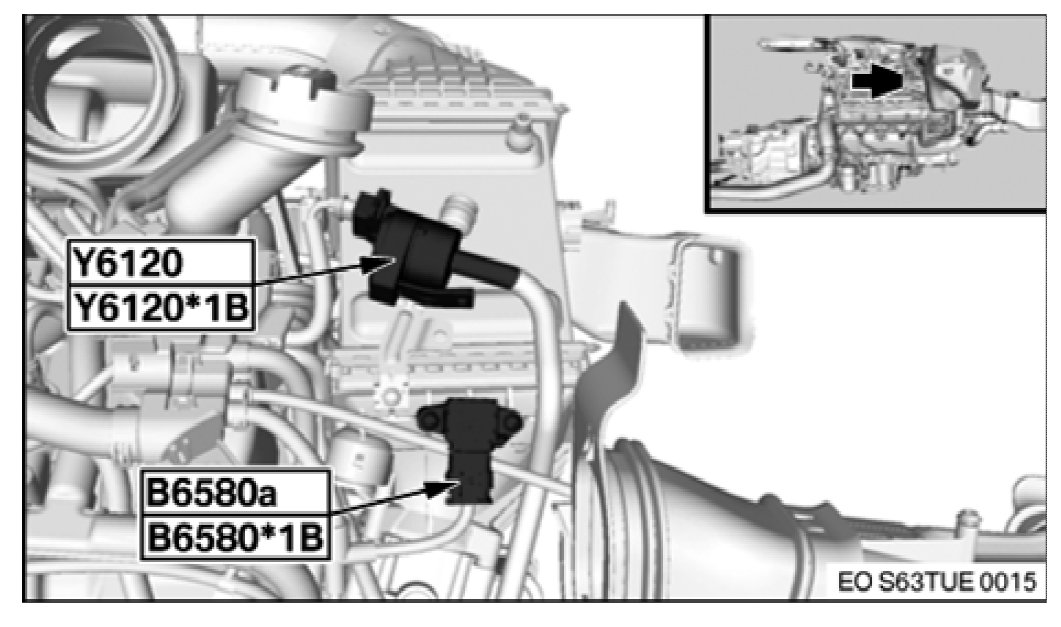 Y6120
Y6120*1B
B6580a
B6580*1B
EO S63TUE 0015