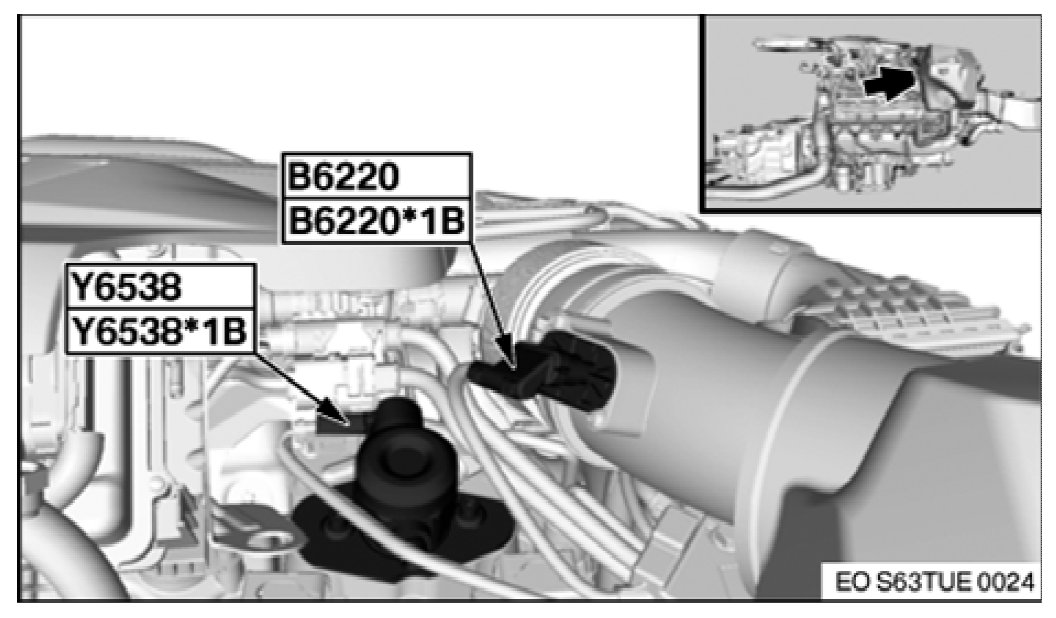 B6220
B6220*1B

Y6538
Y6538*1B

EO S63TUE 0024