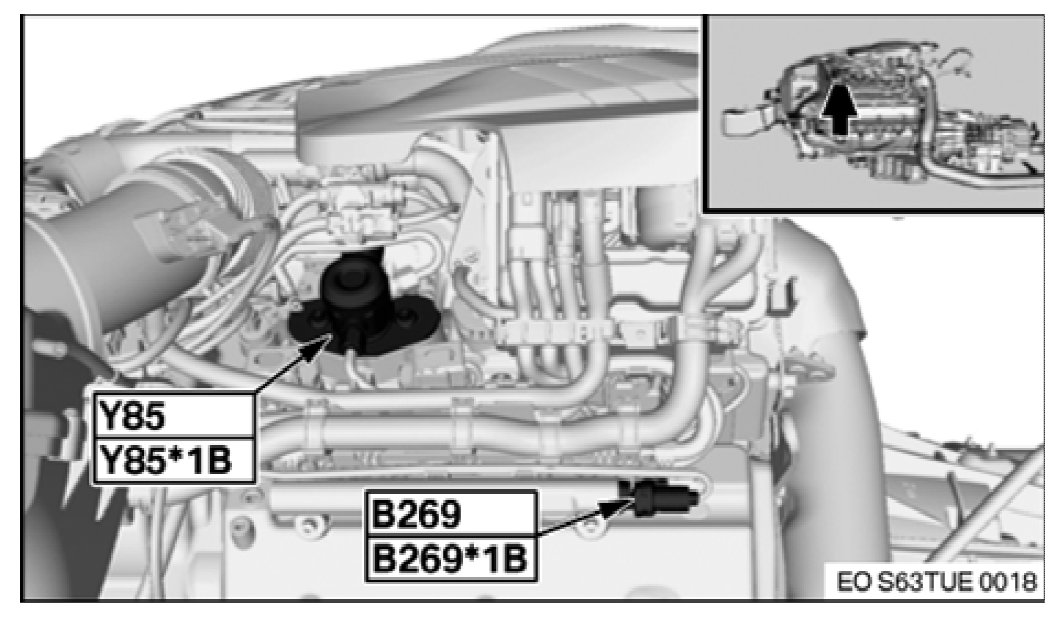 Y85
Y85*1B
B269
B269*1B
EO S63TUE 0018