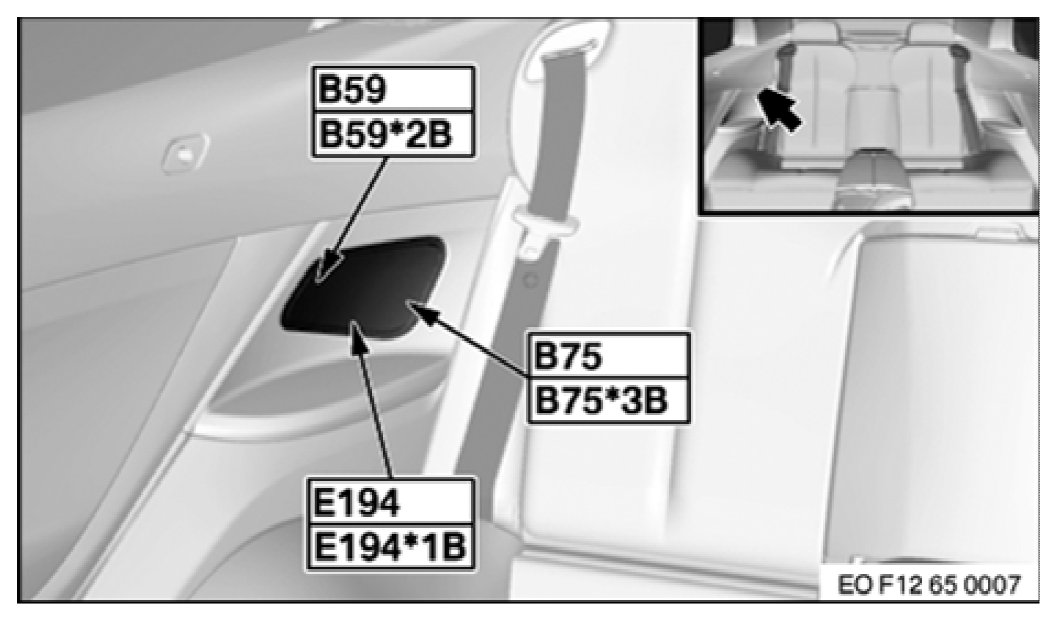 B59
B59*2B

B75
B75*3B

E194
E194*1B

EO F12 65 0007