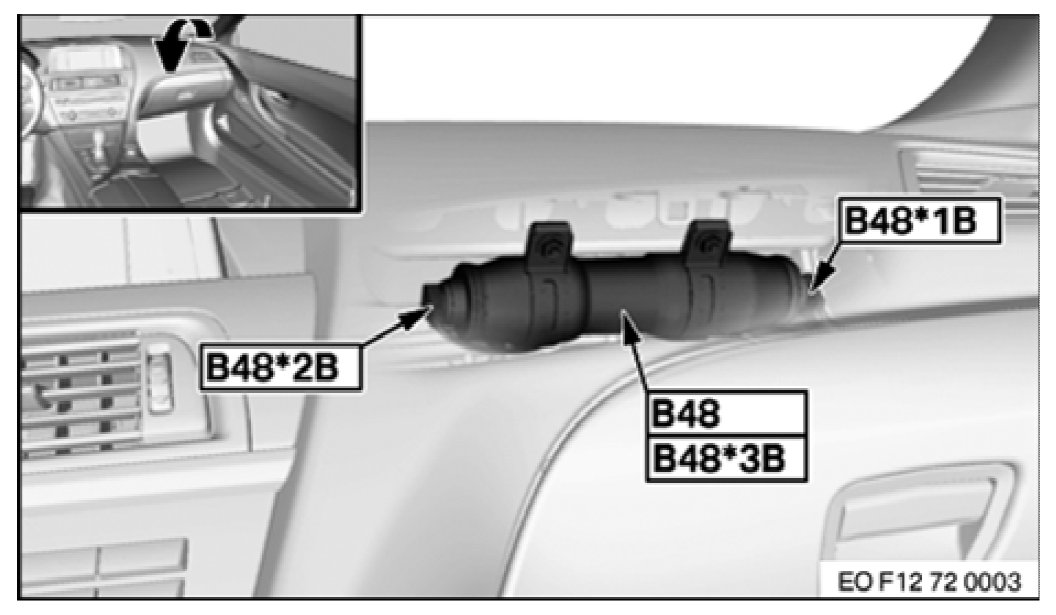 B48*1B

B48*2B

B48
B48*3B

EO F12 72 0003