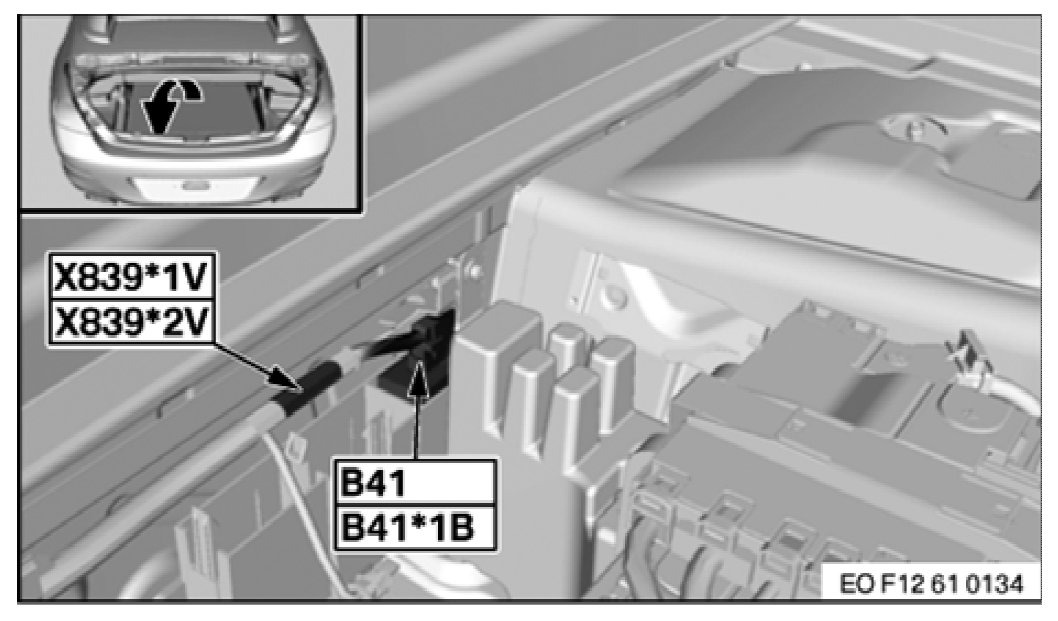 X839*1V
X839*2V

B41
B41*1B

EO F12 61 0134