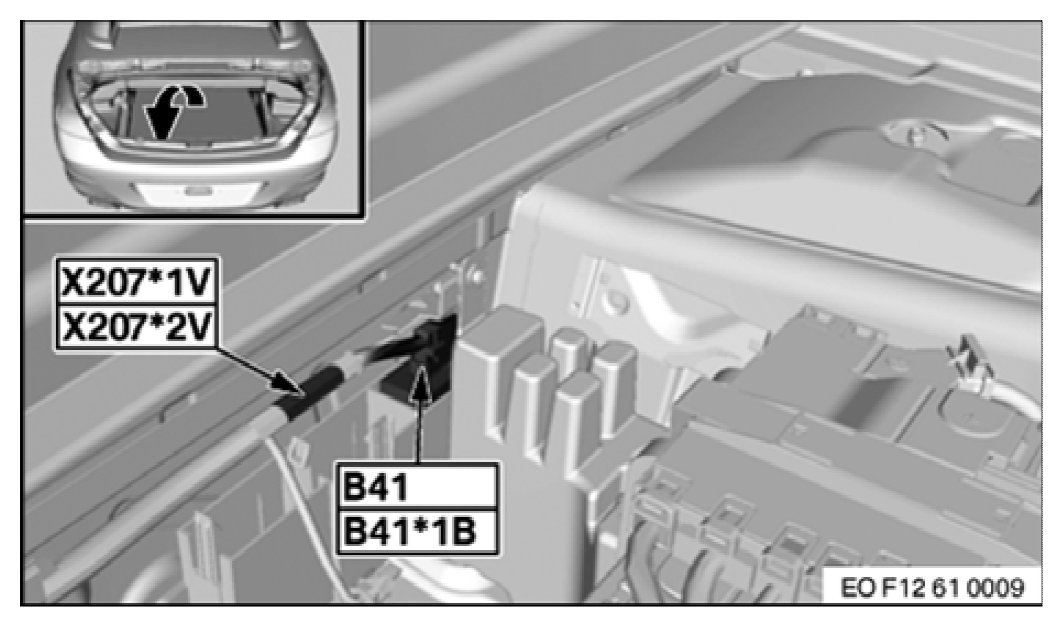 X207*1V
X207*2V

B41
B41*1B

EO F12 61 0009