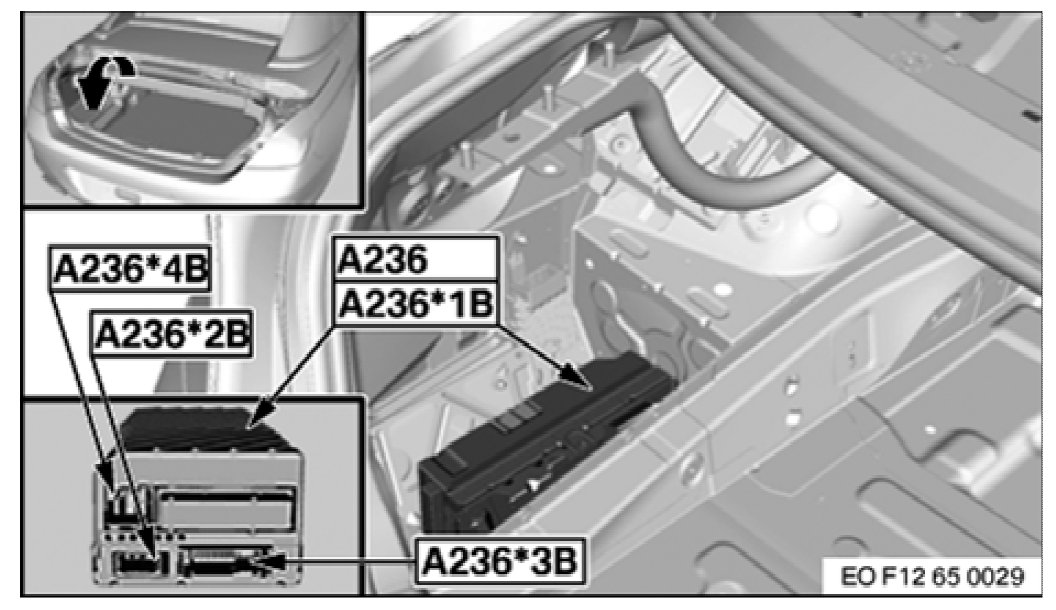 A236*4B
A236*2B
A236
A236*1B
A236*3B
EO F12 65 0029