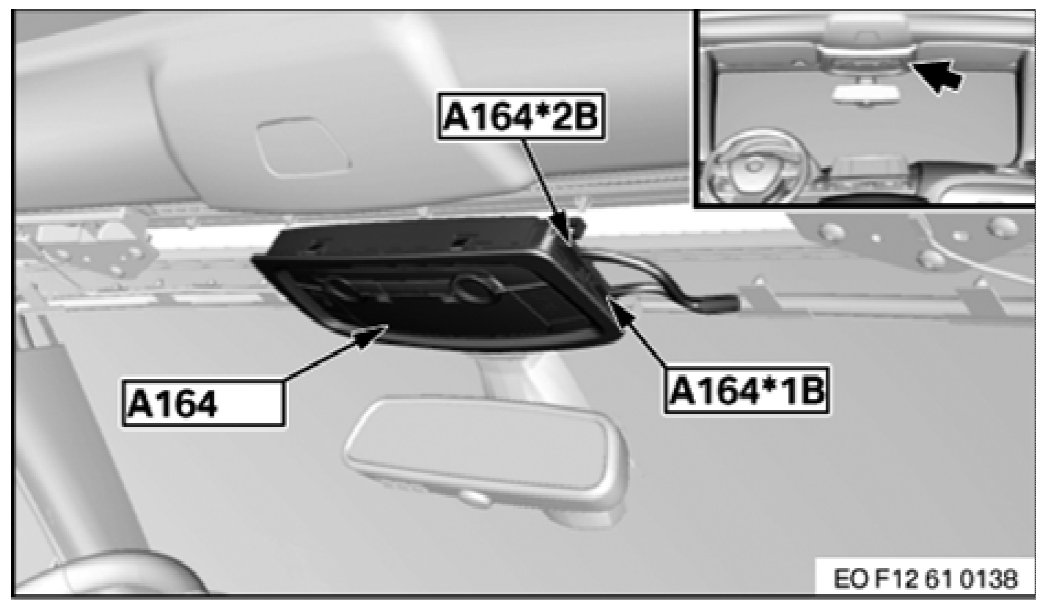 A164*2B

A164

A164*1B

EO F12 61 0138