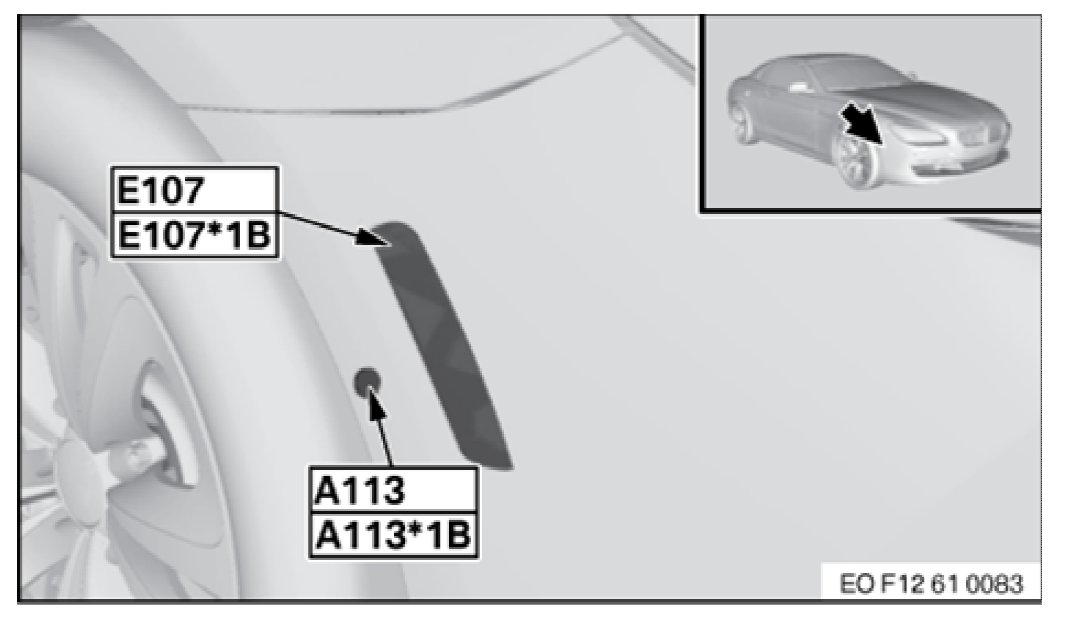 E107
E107*1B

A113
A113*1B

EO F12 61 0083