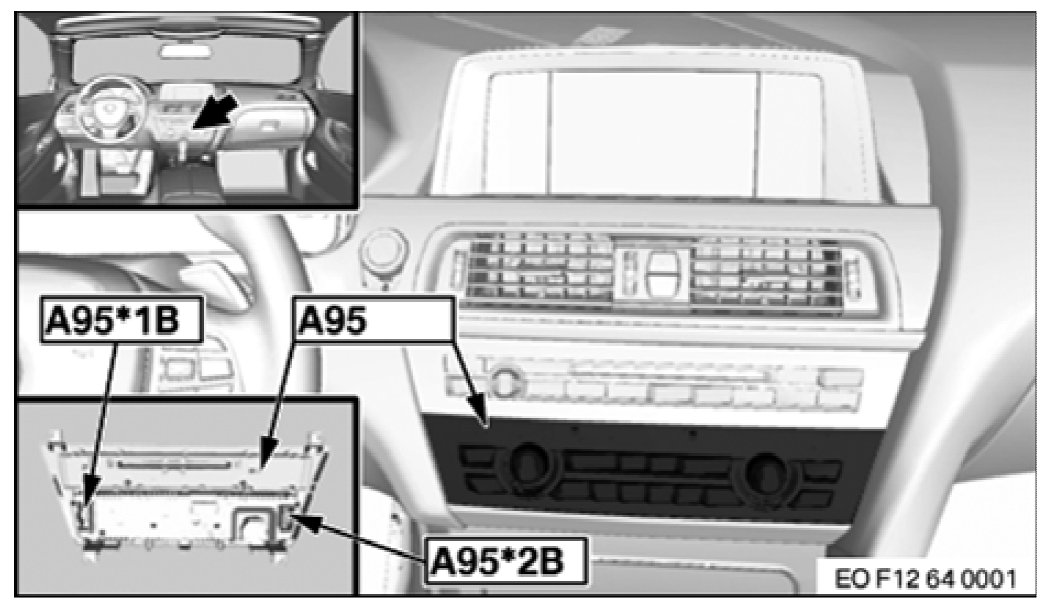 A95*1B

A95

A95*2B

EO F12 64 0001