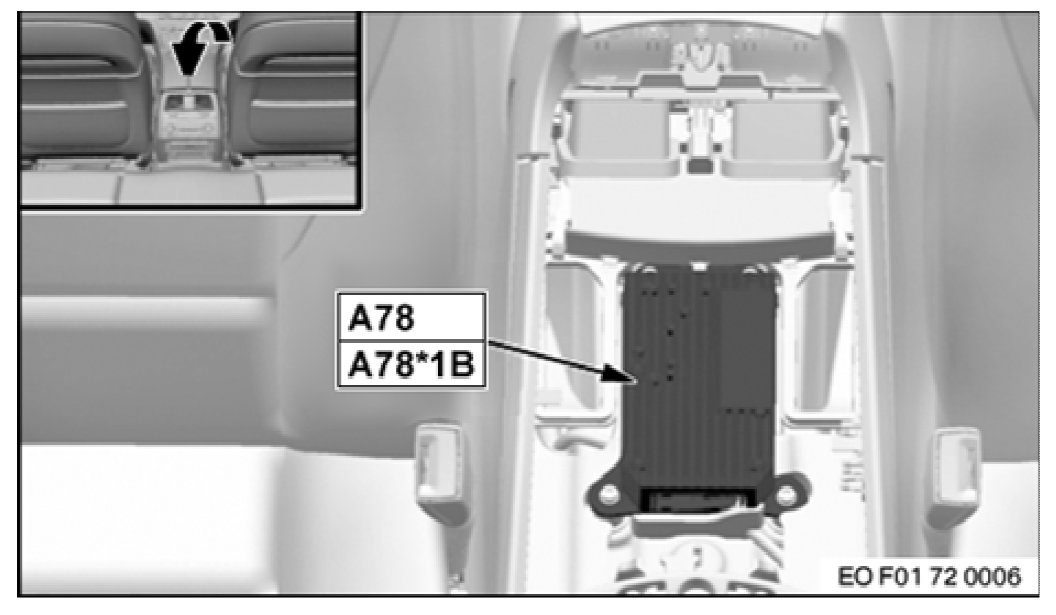 A78
A78*1B

EO F01 72 0006