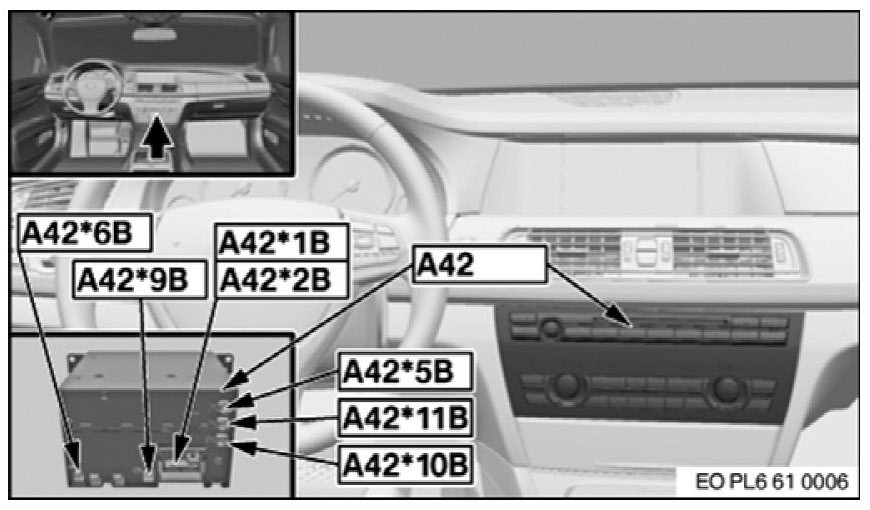 A42*6B
A42*9B
A42*1B
A42*2B
A42
A42*5B
A42*11B
A42*10B
EO PL6 61 0006