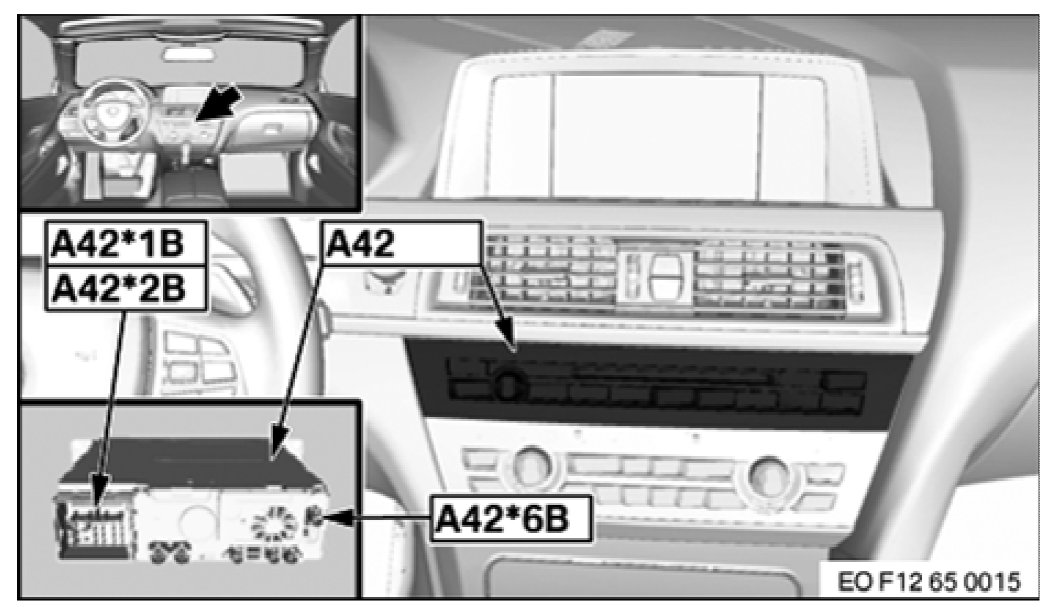 A42*1B
A42*2B
A42
A42*6B
EO F12 65 0015