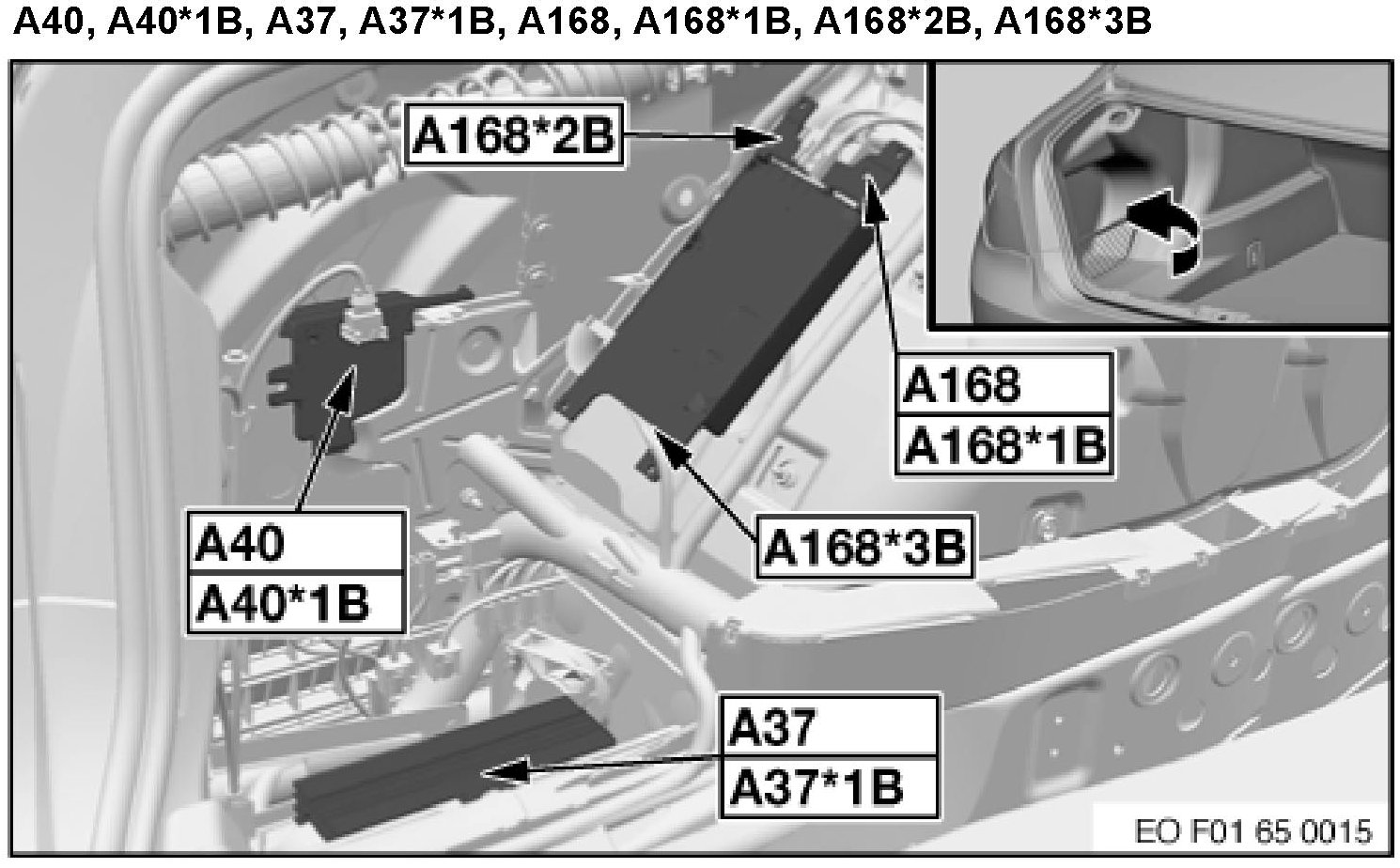 A40, A40*1B, A37, A37*1B, A168, A168*1B, A168*2B, A168*3B

A168*2B

A168
A168*1B

A40
A40*1B

A168*3B

A37
A37*1B

EO F01 65 0015