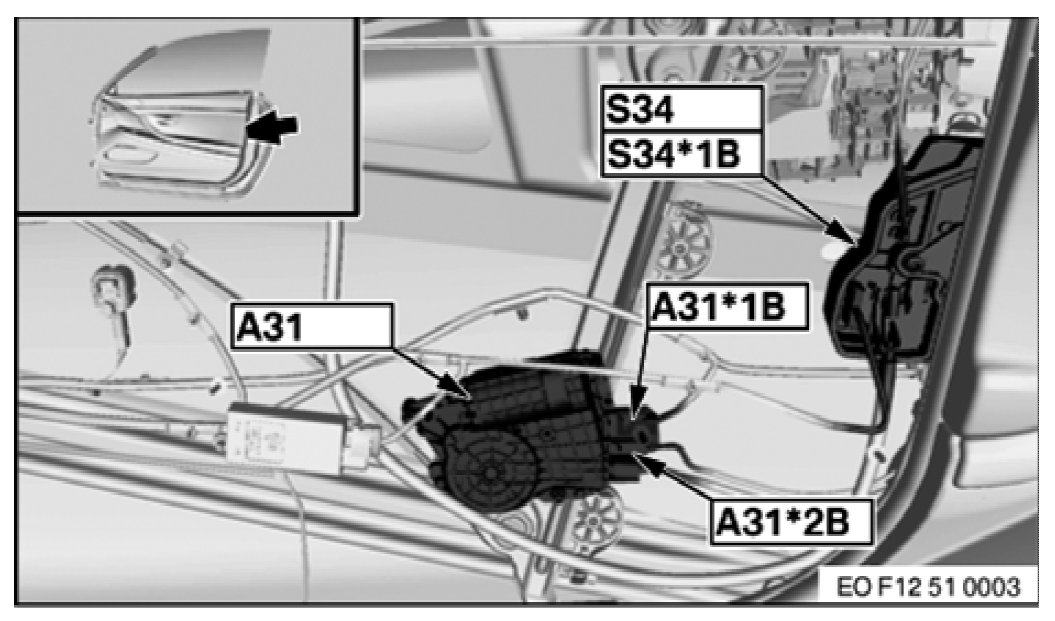 S34
S34*1B
A31
A31*1B
A31*2B
EO F12 51 0003