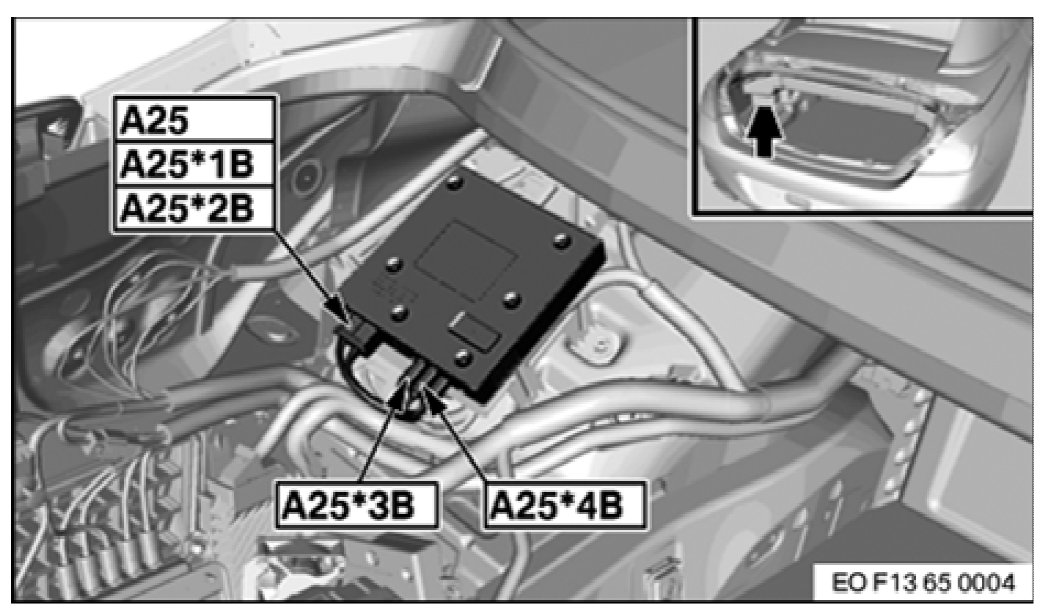 A25
A25*1B
A25*2B
A25*3B
A25*4B
EO F13 65 0004