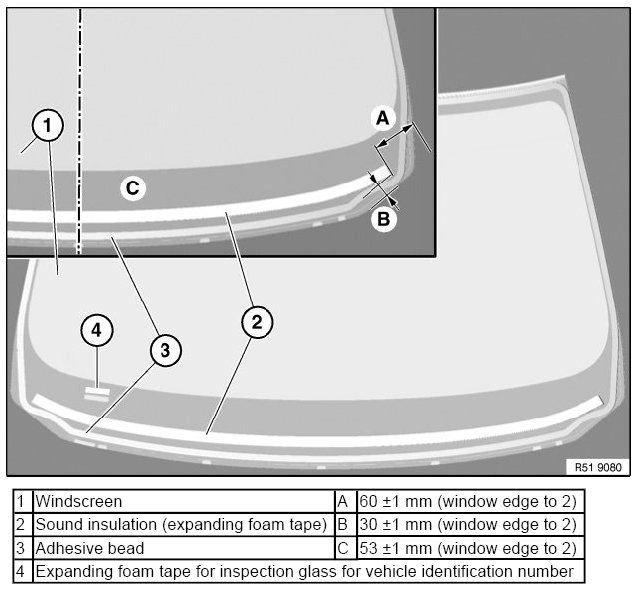 1
A
C
B
4
3
2
R51 9080

| 1 | Windscreen | A | 60 ±1 mm (window edge to 2) |
|---|---|---|---|
| 2 | Sound insulation (expanding foam tape) | B | 30 ±1 mm (window edge to 2) |
| 3 | Adhesive bead | C | 53 ±1 mm (window edge to 2) |
| 4 | Expanding foam tape for inspection glass for vehicle identification number | | |