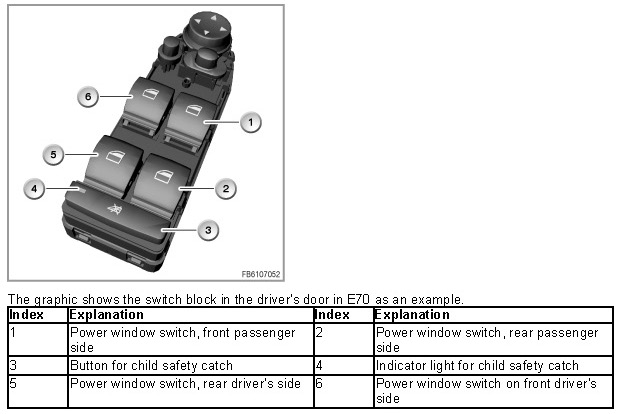 6

1

5

2

4

3

FB6107052

The graphic shows the switch block in the driver's door in E70 as an example.

| Index | Explanation | Index | Explanation |
|---|---|---|---|
| 1 | Power window switch, front passenger side | 2 | Power window switch, rear passenger side |
| 3 | Button for child safety catch | 4 | Indicator light for child safety catch |
| 5 | Power window switch, rear driver's side | 6 | Power window switch on front driver's side |