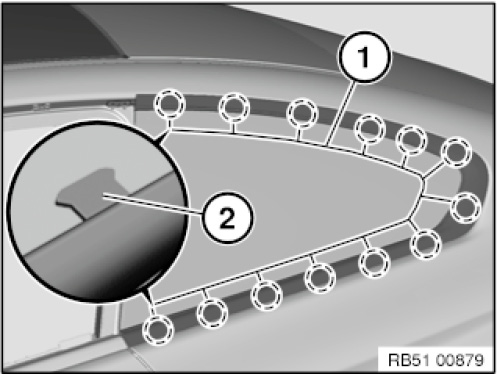 1

2

RB51 00879