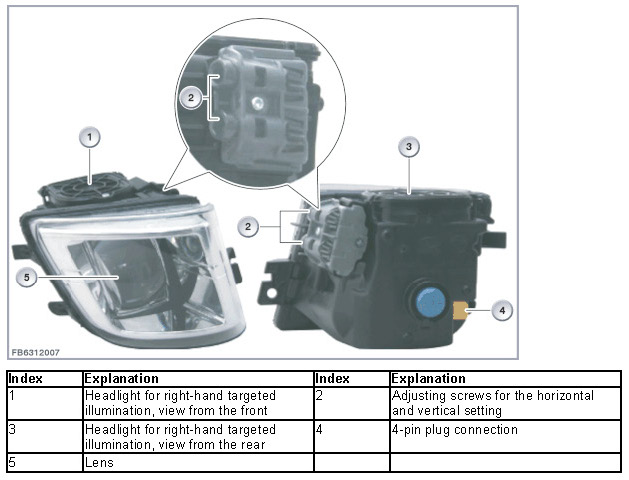 2

1

3

2

5

4

FB6312007

| Index | Explanation | Index | Explanation |
|---|---|---|---|
| 1 | Headlight for right-hand targeted illumination, view from the front | 2 | Adjusting screws for the horizontal and vertical setting |
| 3 | Headlight for right-hand targeted illumination, view from the rear | 4 | 4-pin plug connection |
| 5 | Lens | | |