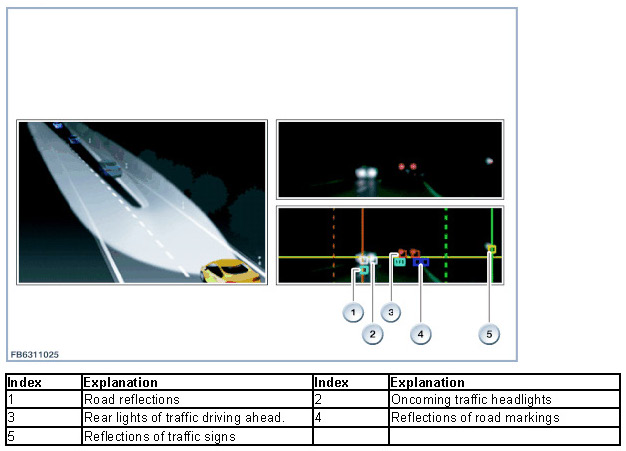 1

2

3

4

5

FB6311025

| Index | Explanation | Index | Explanation |
|---|---|---|---|
| 1 | Road reflections | 2 | Oncoming traffic headlights |
| 3 | Rear lights of traffic driving ahead. | 4 | Reflections of road markings |
| 5 | Reflections of traffic signs | | |