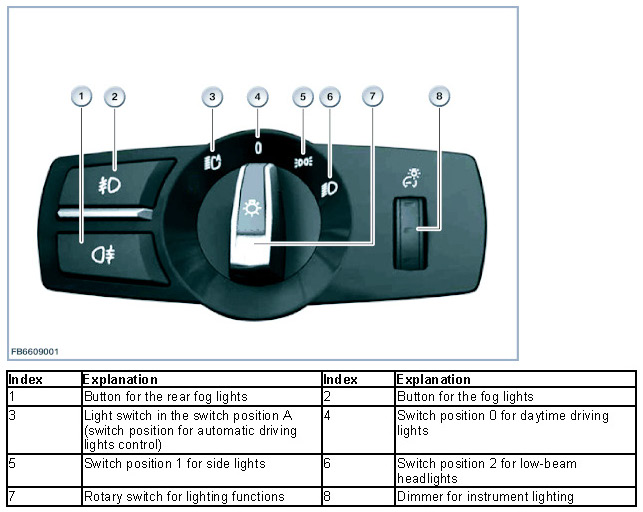 1 2 3 4 5 6 7 8

0

FB6609001

| Index | Explanation | Index | Explanation |
|---|---|---|---|
| 1 | Button for the rear fog lights | 2 | Button for the fog lights |
| 3 | Light switch in the switch position A (switch position for automatic driving lights control) | 4 | Switch position 0 for daytime driving lights |
| 5 | Switch position 1 for side lights | 6 | Switch position 2 for low-beam headlights |
| 7 | Rotary switch for lighting functions | 8 | Dimmer for instrument lighting |