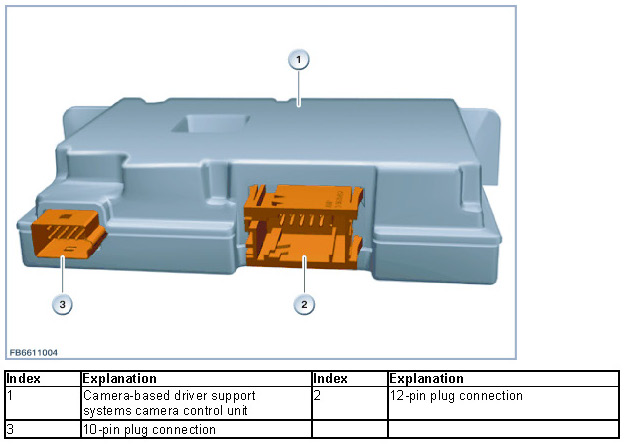 1

3

2

FB6611004

| Index | Explanation | Index | Explanation |
|---|---|---|---|
| 1 | Camera-based driver support systems camera control unit | 2 | 12-pin plug connection |
| 3 | 10-pin plug connection | | |