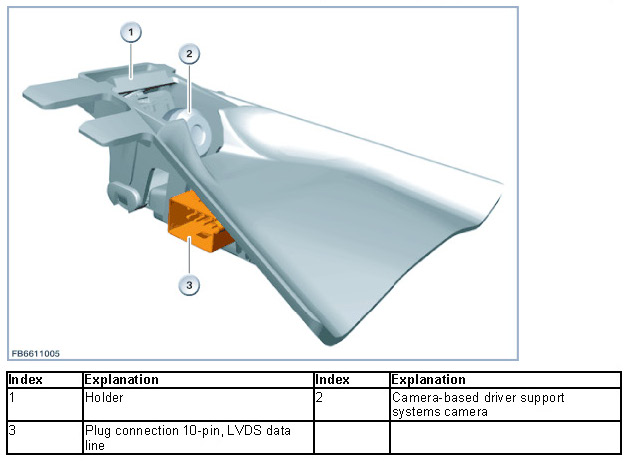 1
2
3
FB6611005

| Index | Explanation | Index | Explanation |
|---|---|---|---|
| 1 | Holder | 2 | Camera-based driver support systems camera |
| 3 | Plug connection 10-pin, LVDS data line | | |