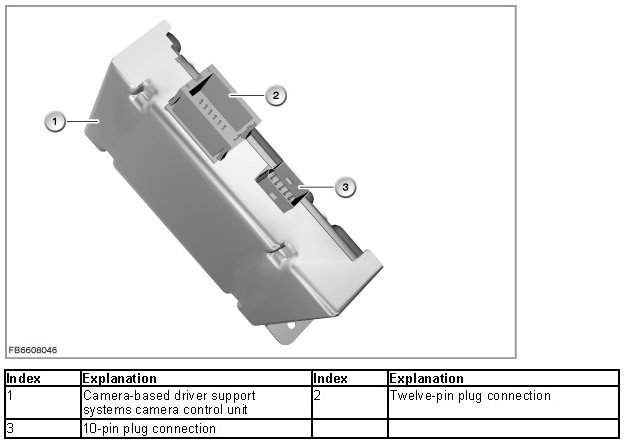 1
2
3
FB6608046

| Index | Explanation | Index | Explanation |
|---|---|---|---|
| 1 | Camera-based driver support systems camera control unit | 2 | Twelve-pin plug connection |
| 3 | 10-pin plug connection | | |