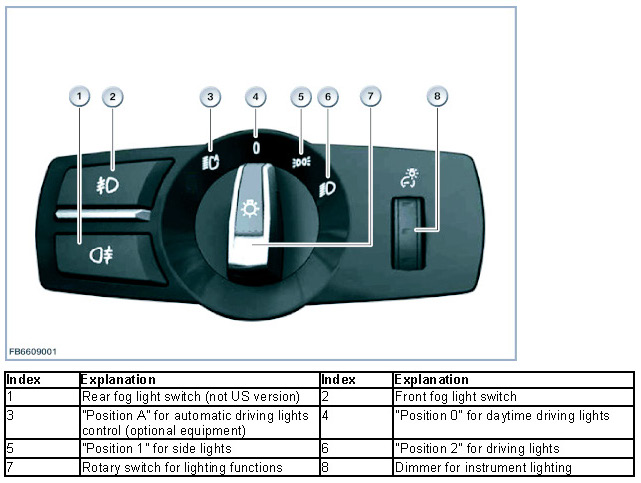 1 2 3 4 5 6 7 8

0

FB6609001

| Index | Explanation | Index | Explanation |
|---|---|---|---|
| 1 | Rear fog light switch (not US version) | 2 | Front fog light switch |
| 3 | "Position A" for automatic driving lights control (optional equipment) | 4 | "Position 0" for daytime driving lights |
| 5 | "Position 1" for side lights | 6 | "Position 2" for driving lights |
| 7 | Rotary switch for lighting functions | 8 | Dimmer for instrument lighting |