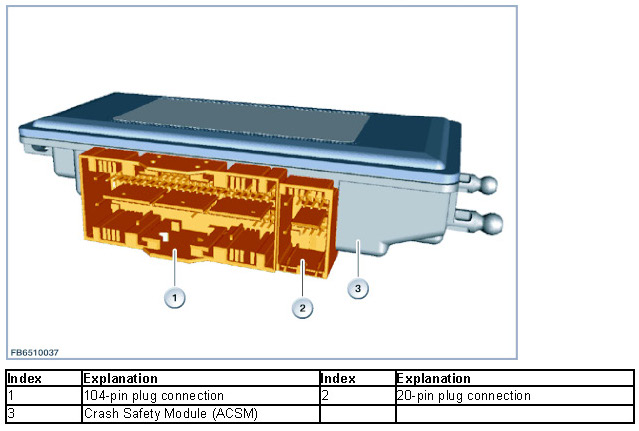 1

2

3

FB6510037

| Index | Explanation | Index | Explanation |
|---|---|---|---|
| 1 | 104-pin plug connection | 2 | 20-pin plug connection |
| 3 | Crash Safety Module (ACSM) | | |