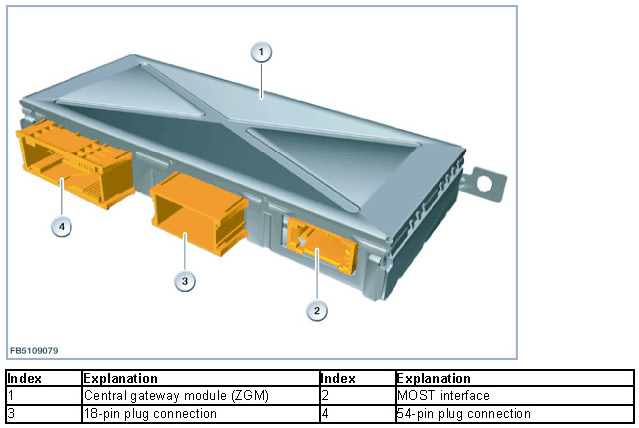 1

4

3

2

FB5109079

| Index | Explanation | Index | Explanation |
|---|---|---|---|
| 1 | Central gateway module (ZGM) | 2 | MOST interface |
| 3 | 18-pin plug connection | 4 | 54-pin plug connection |