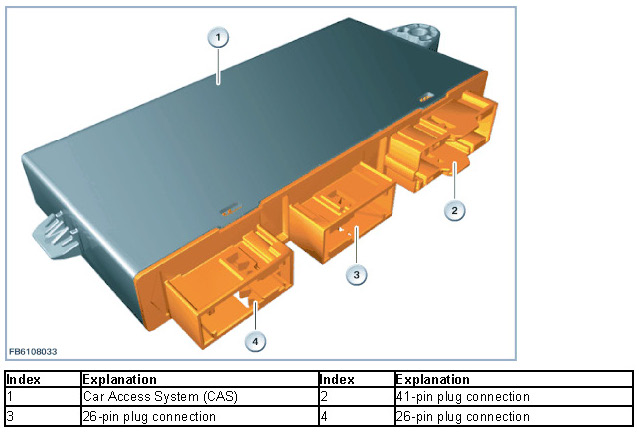 1

2

3

4

FB6108033

| Index | Explanation | Index | Explanation |
|---|---|---|---|
| 1 | Car Access System (CAS) | 2 | 41-pin plug connection |
| 3 | 26-pin plug connection | 4 | 26-pin plug connection |