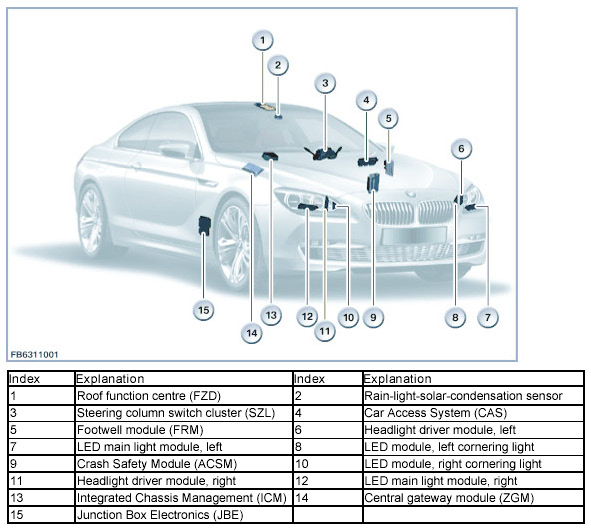 1
2
3
4
5
6
15
14
13
12
11
10
9
8
7
FB6311001

| Index | Explanation | Index | Explanation |
|---|---|---|---|
| 1 | Roof function centre (FZD) | 2 | Rain-light-solar-condensation sensor |
| 3 | Steering column switch cluster (SZL) | 4 | Car Access System (CAS) |
| 5 | Footwell module (FRM) | 6 | Headlight driver module, left |
| 7 | LED main light module, left | 8 | LED module, left cornering light |
| 9 | Crash Safety Module (ACSM) | 10 | LED module, right cornering light |
| 11 | Headlight driver module, right | 12 | LED main light module, right |
| 13 | Integrated Chassis Management (ICM) | 14 | Central gateway module (ZGM) |
| 15 | Junction Box Electronics (JBE) | | |