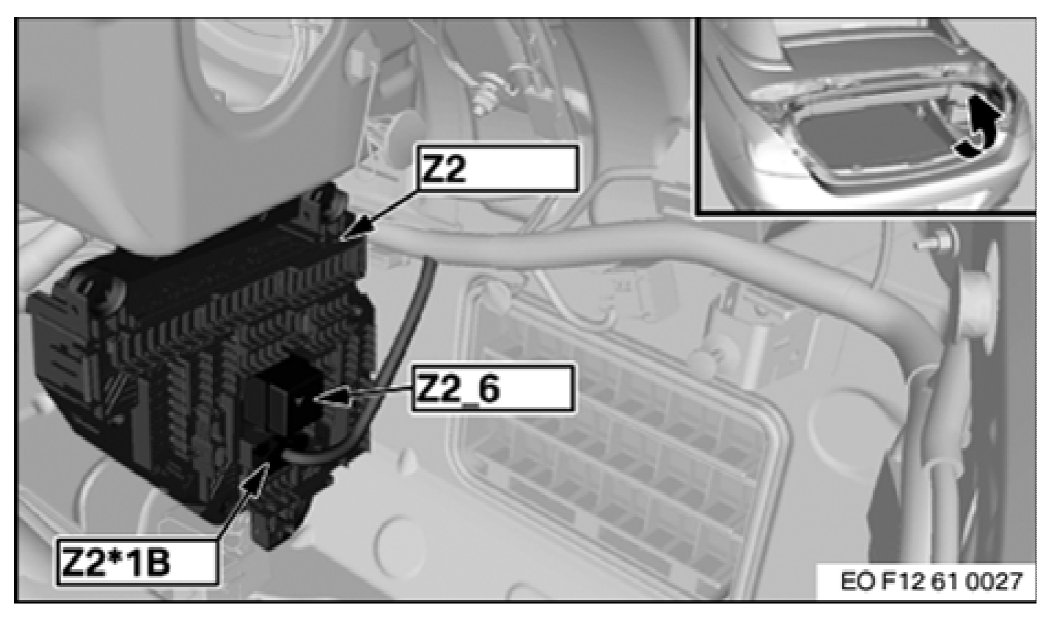 Z2
Z2_6
Z2*1B
EO F12 61 0027